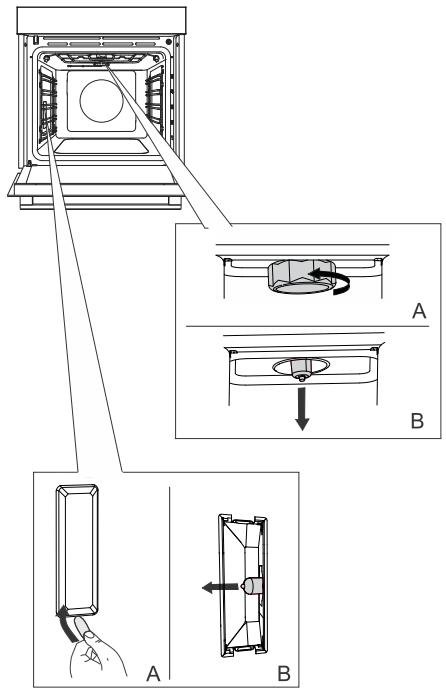 A
B
A
B