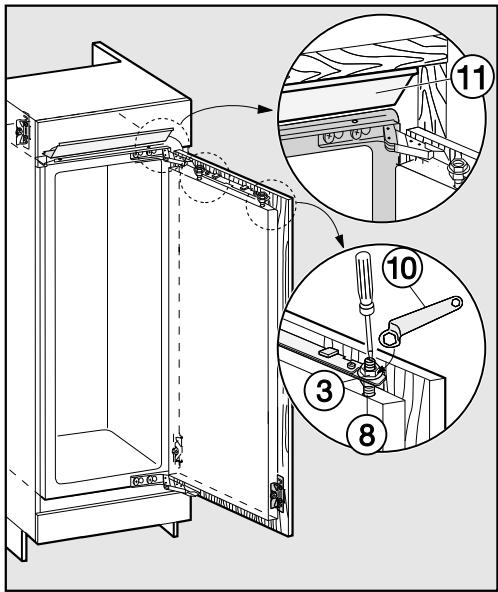 11
10
3
8