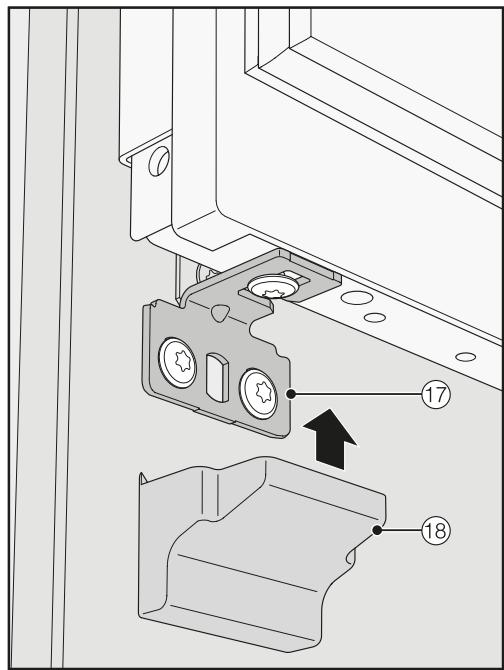 17
18