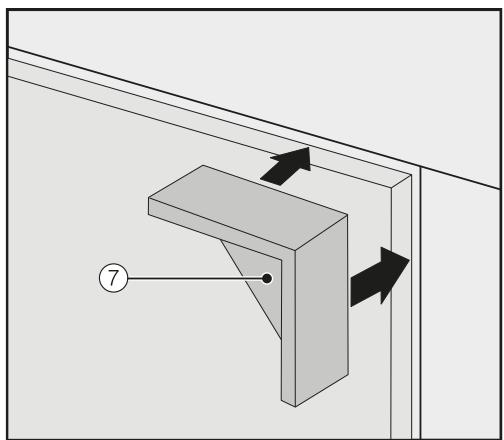 7