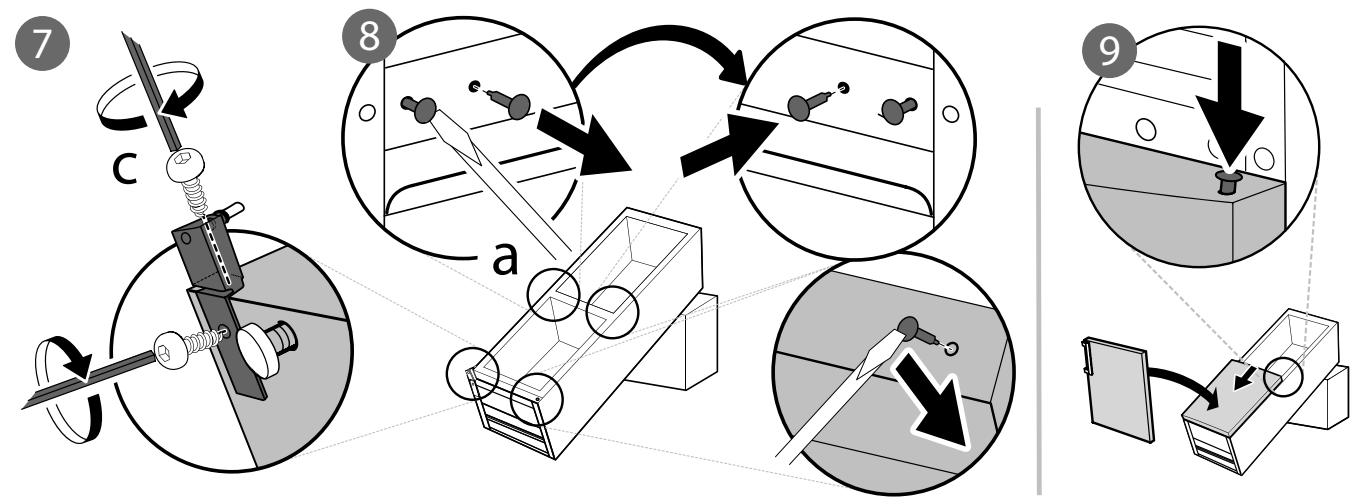 7

c

8

a

9