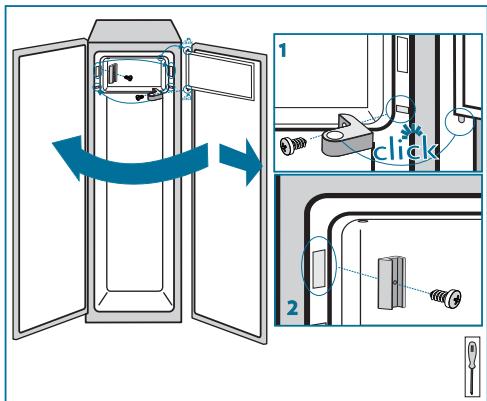 1

click

2