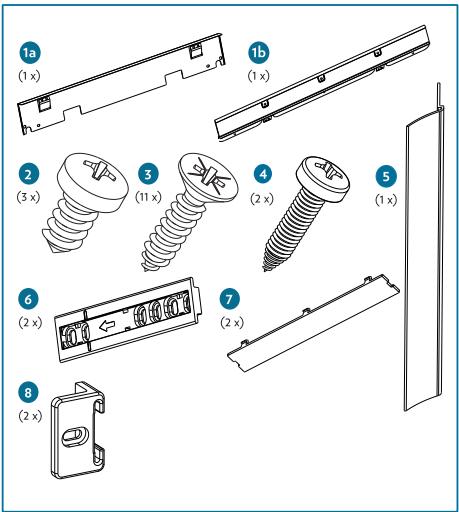 1a
(1 x)

1b
(1 x)

2
(3 x)

3
(11 x)

4
(2 x)

5
(1 x)

6
(2 x)

7
(2 x)

8
(2 x)