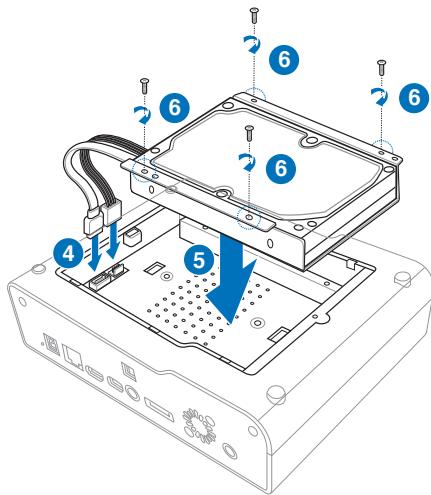 6
6
6
6
4
5