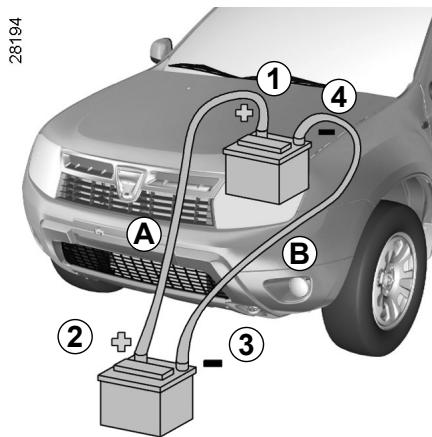 28194

1

4

+

-

A

B

2

+

3

-