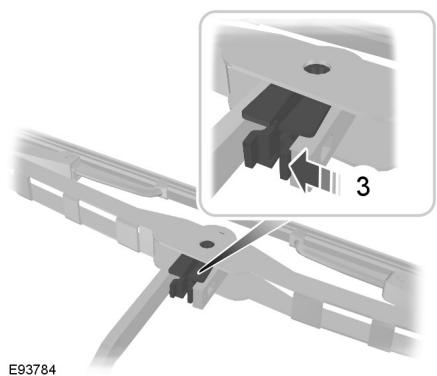 3

E93784