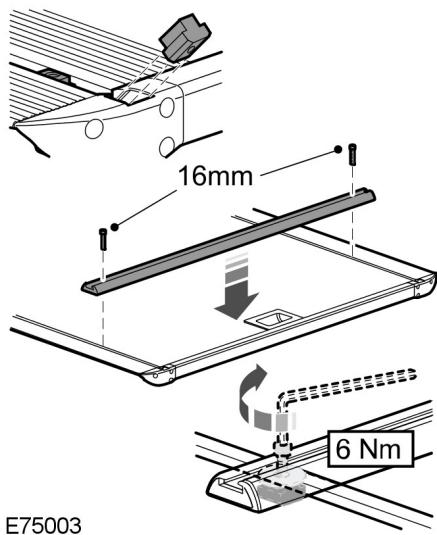 16mm

6 Nm

E75003