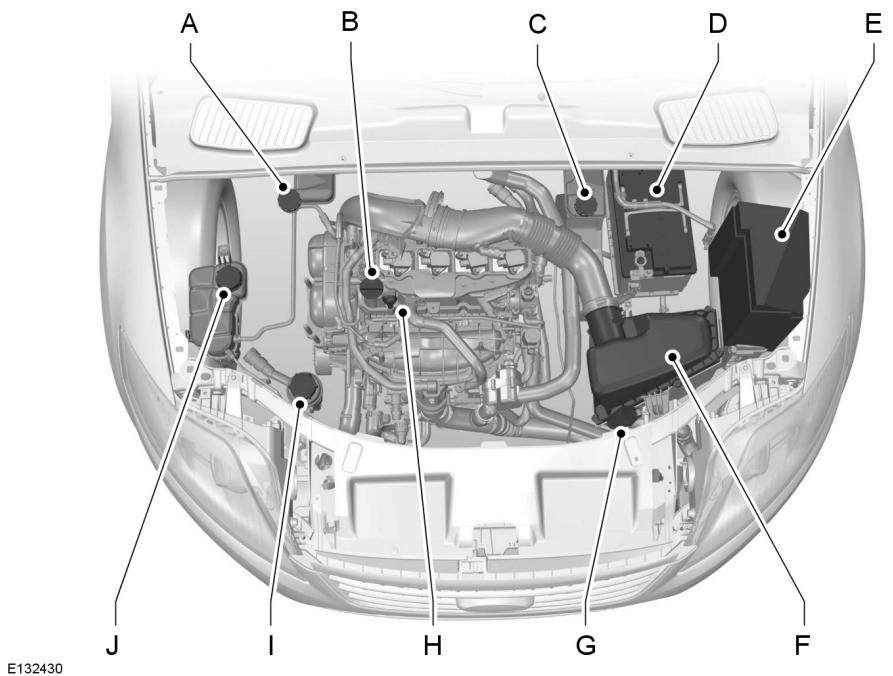 A
B
C
D
E
J
I
H
G
F
E132430