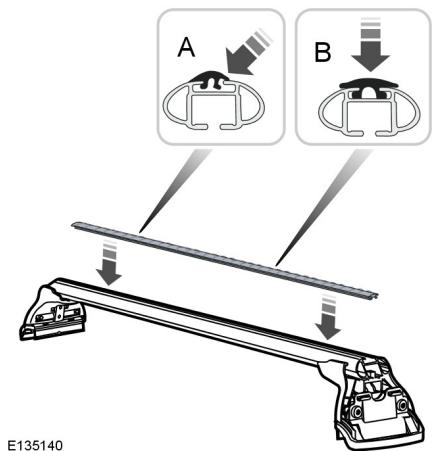 A
B
E135140