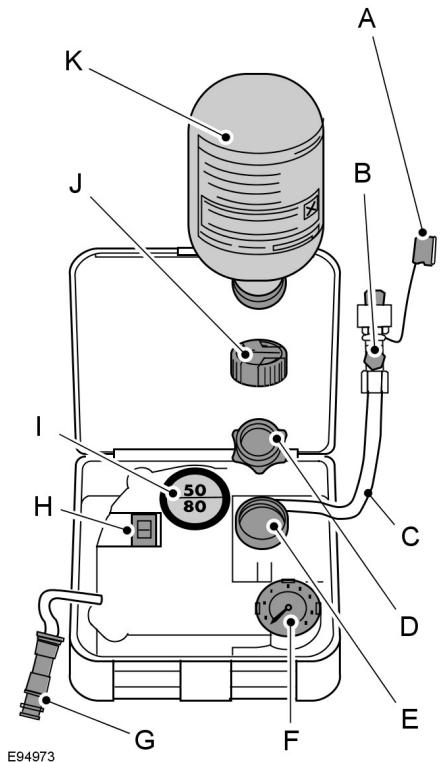 A
K
B
J
I
50
80
H
C
D
E
F
G
E94973