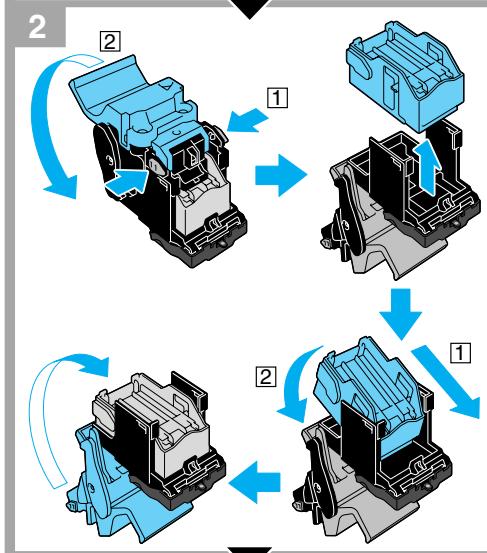 2

2

1

1

2