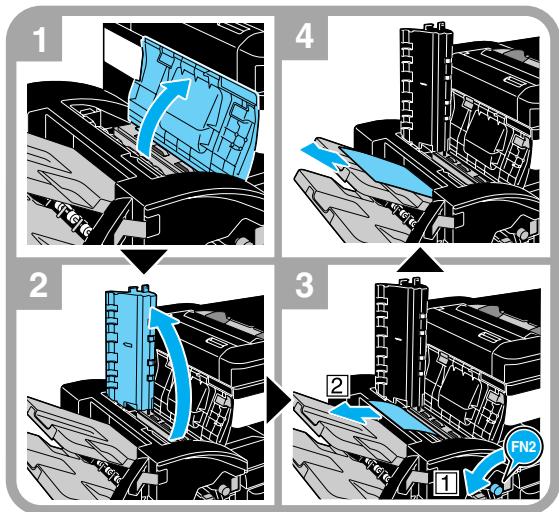 1

4

2

3

2

FN2

1