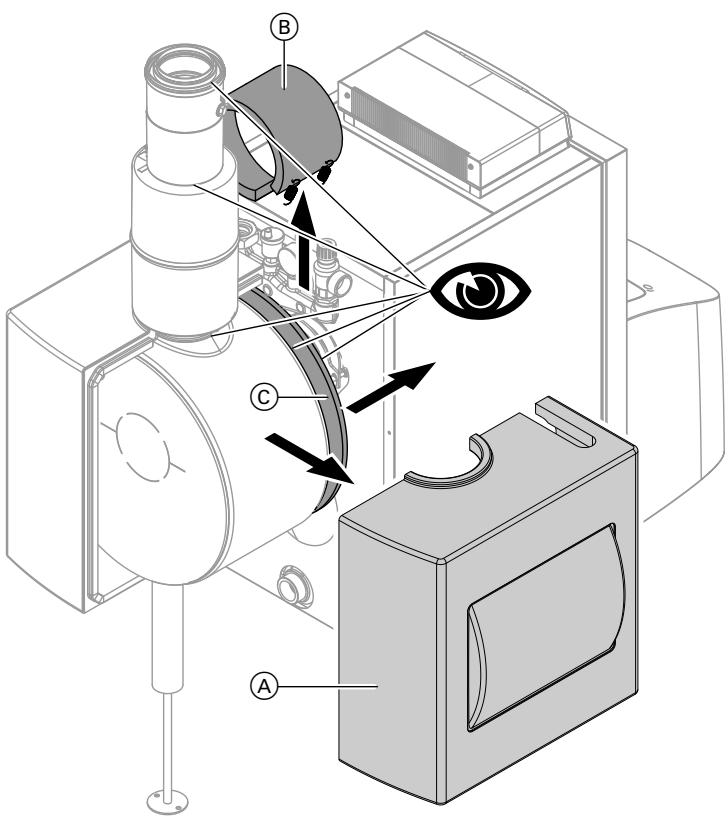 B

C

A