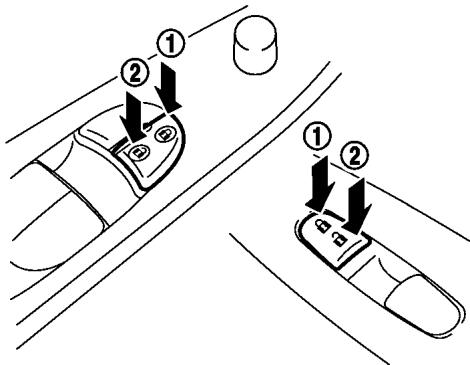 1
2
1
2