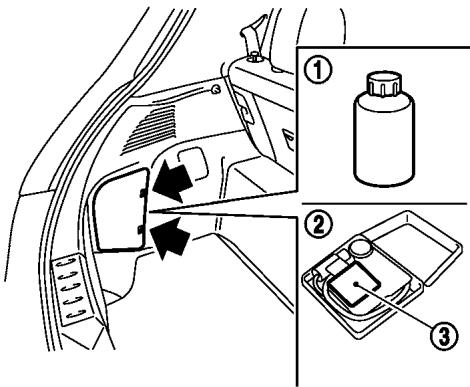 1
2
3