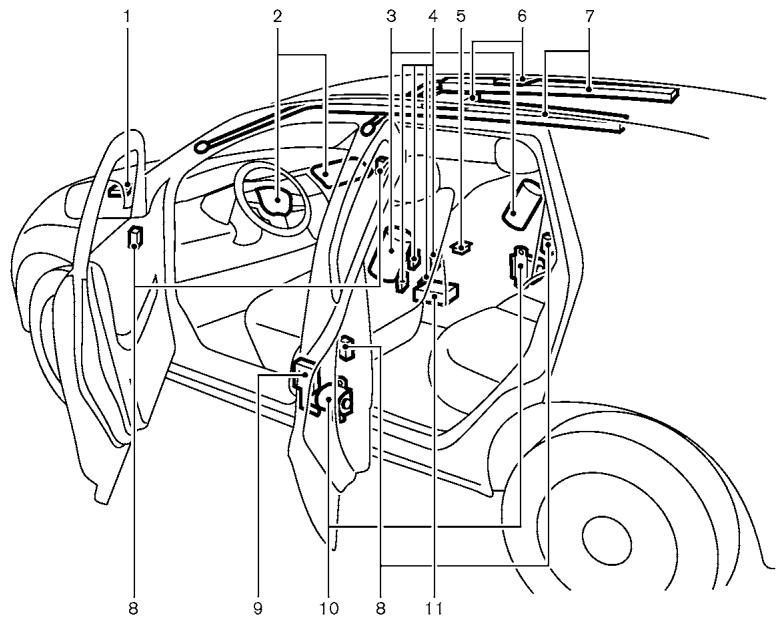 1 2 3 4 5 6 7

8 9 10 8 11