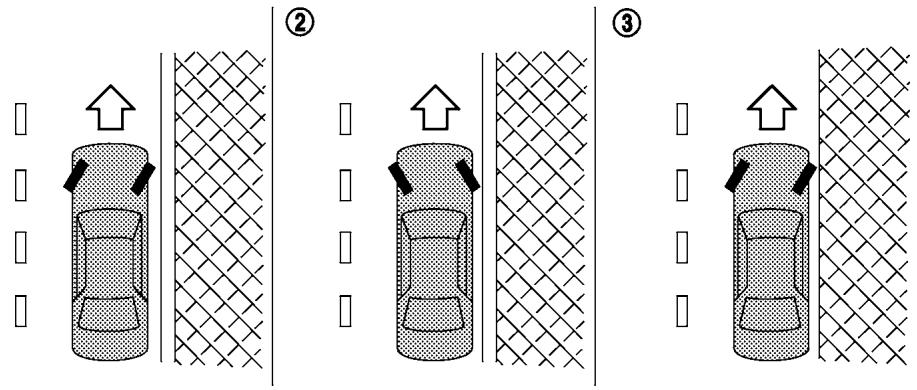 ②

③