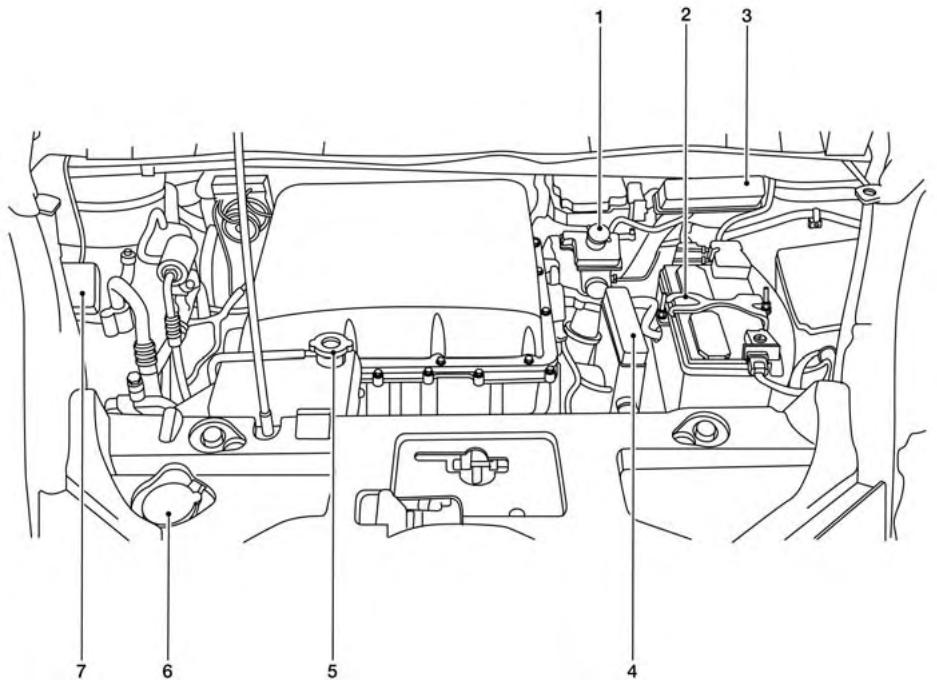 1
2
3
7
6
5
4