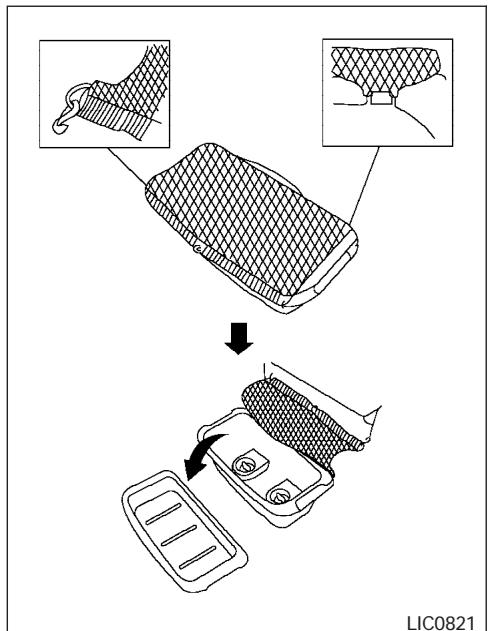 LIC0821