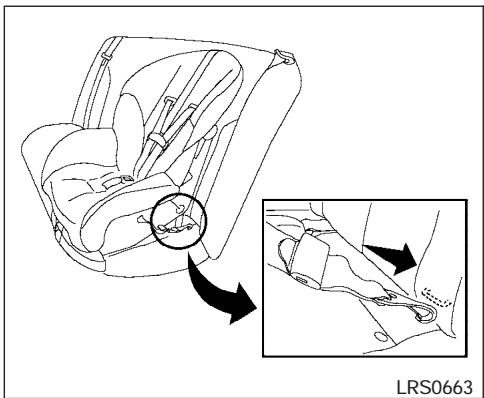 LRS0663