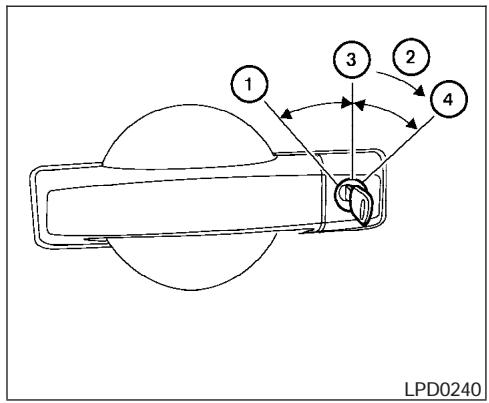 1
3
2
4
LPD0240