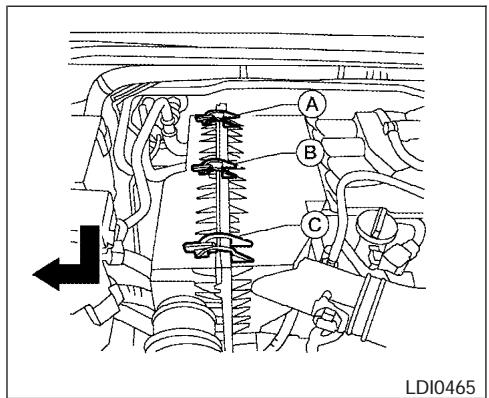 A
B
C
LDI0465