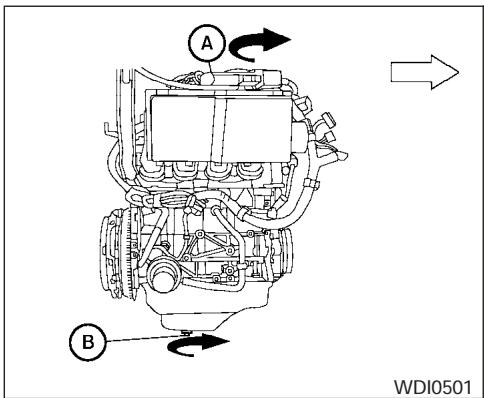 A

B

WDI0501