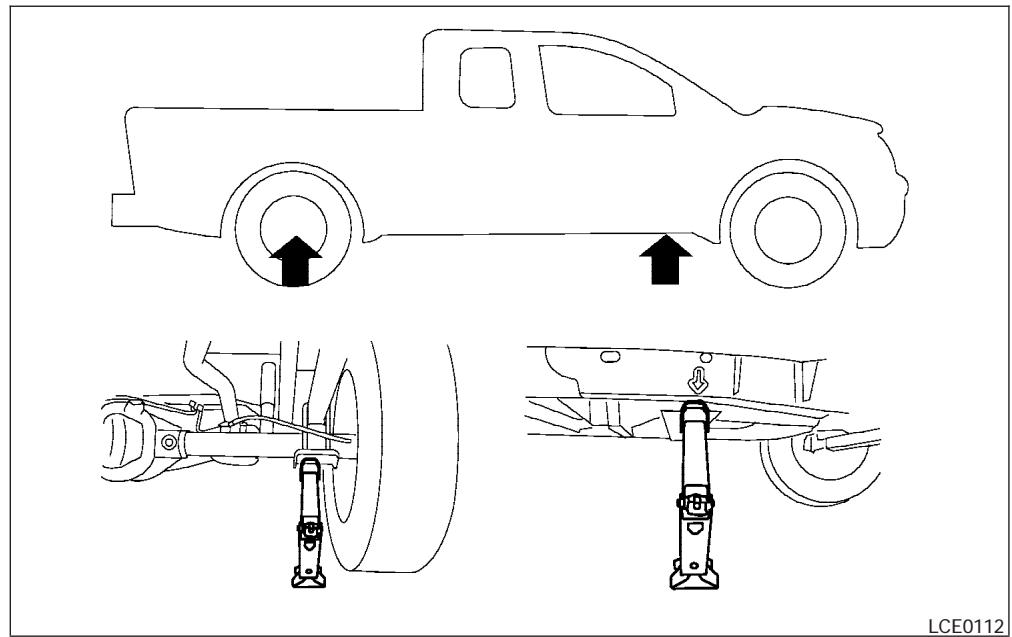 LCE0112