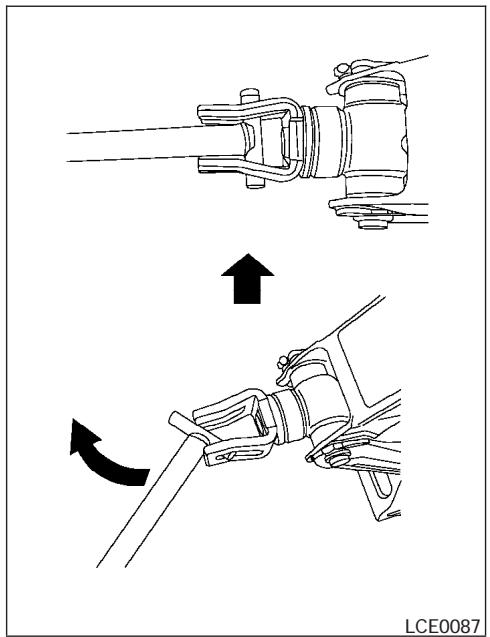 LCE0087