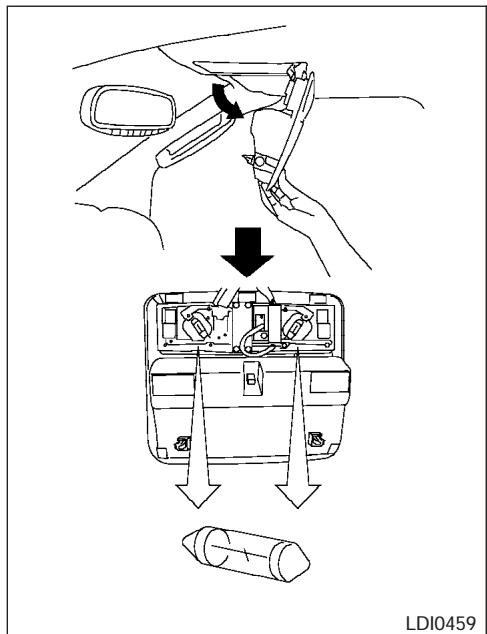 LDI0459