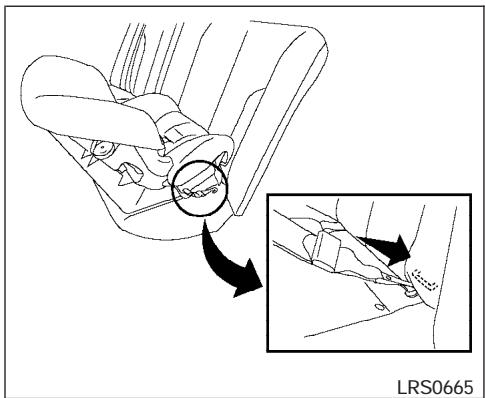 LRS0665