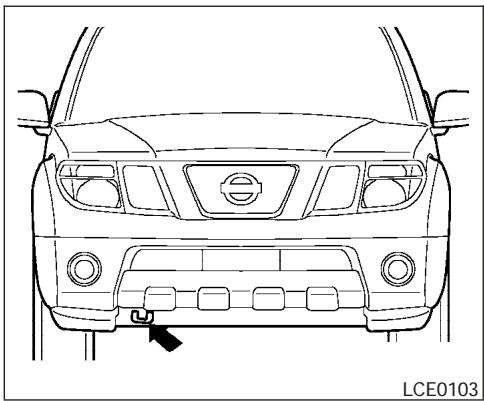 LCE0103