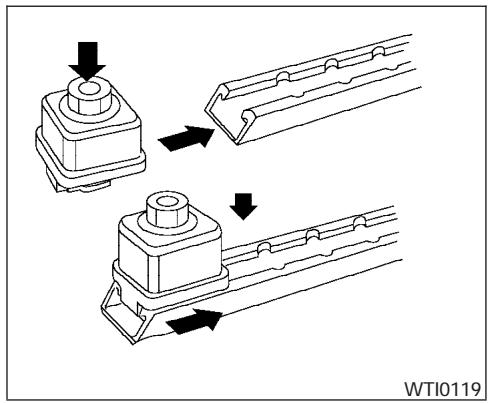 WTI0119