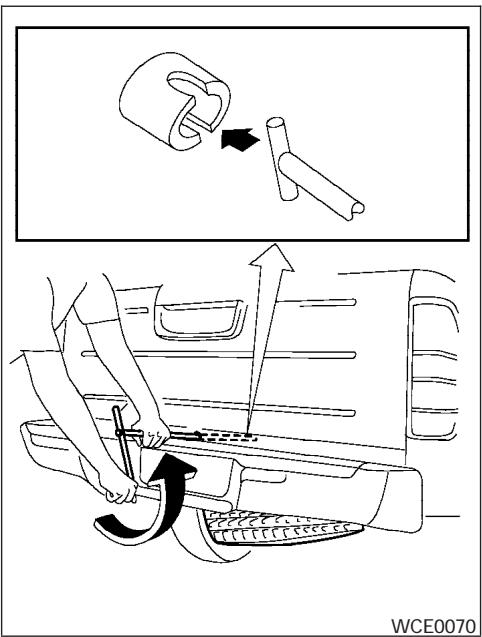 WCE0070