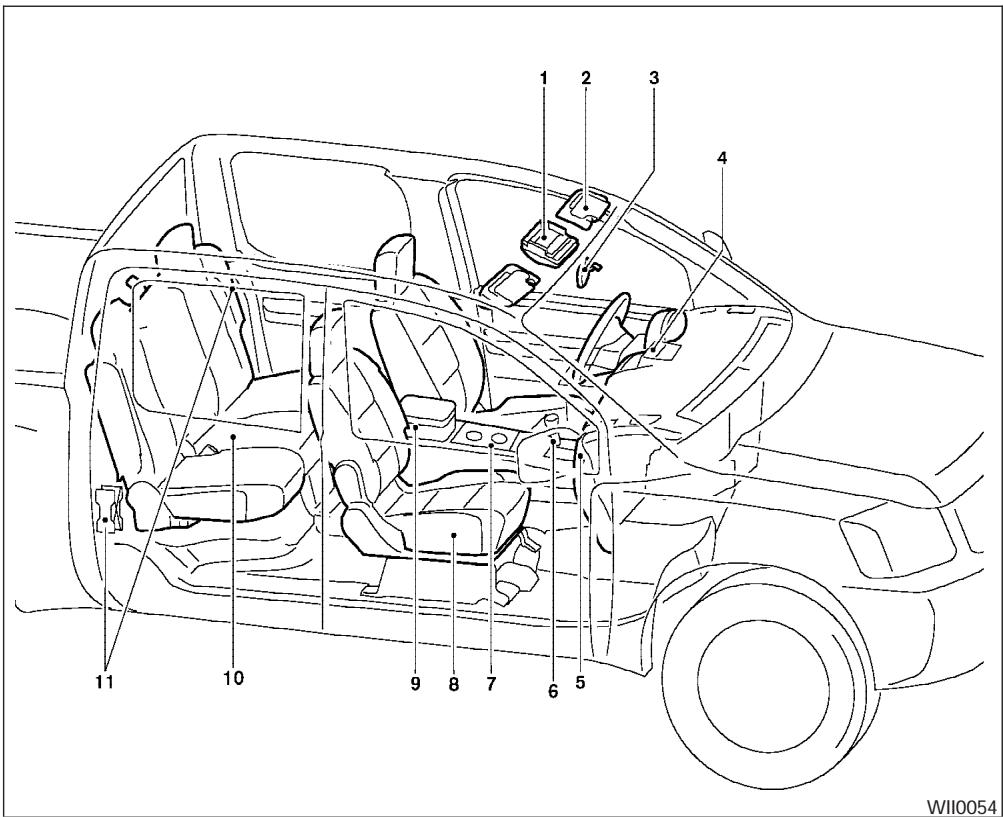 1
2
3
4
11
10
9
8
7
6
5
WII0054