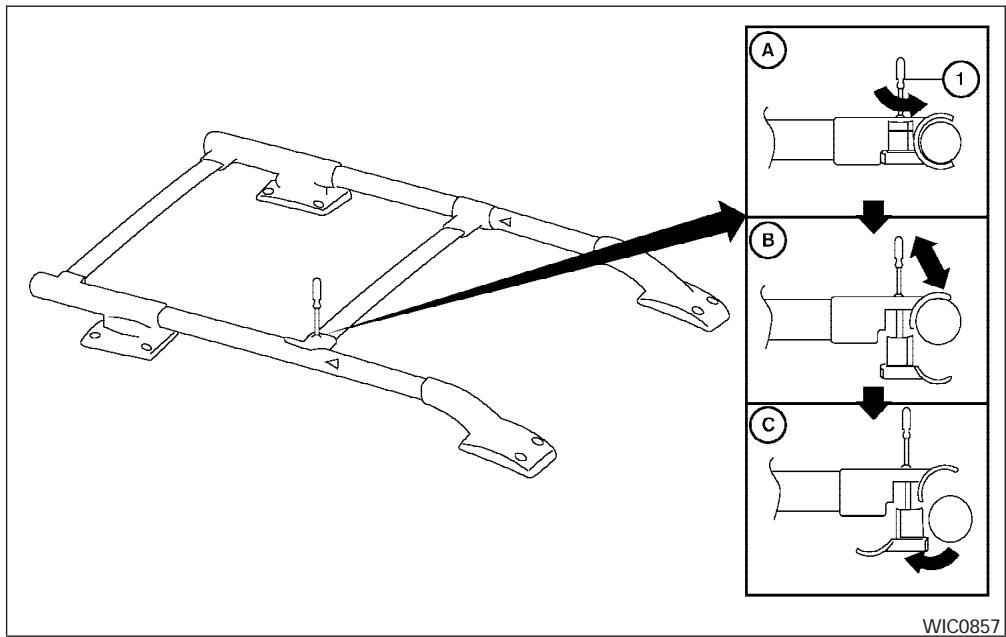 A
1
B
C
WIC0857