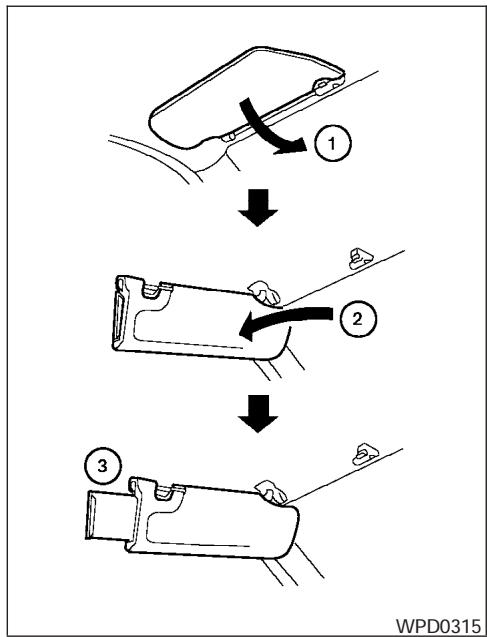 1

2

3

WPD0315