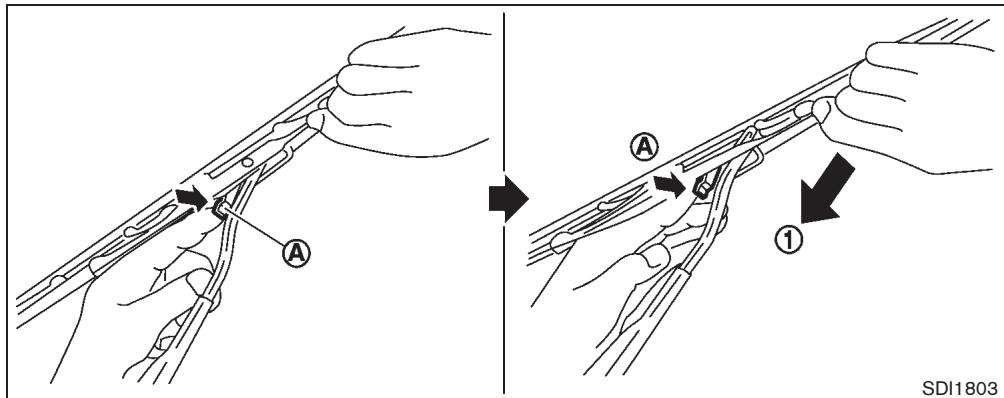 Ⓐ

Ⓐ

①

SDI1803