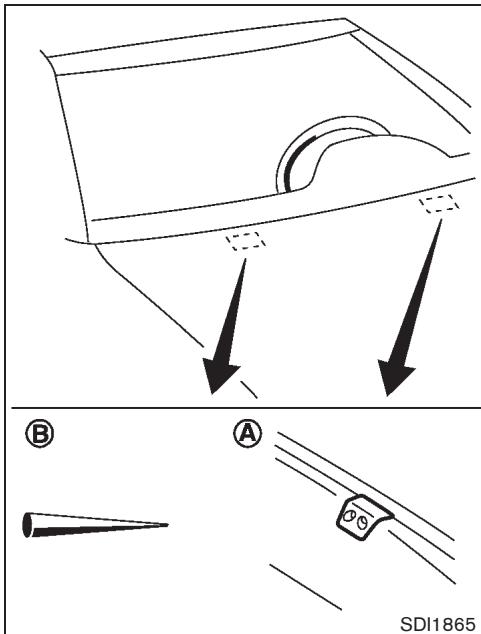 B

A

SDI1865