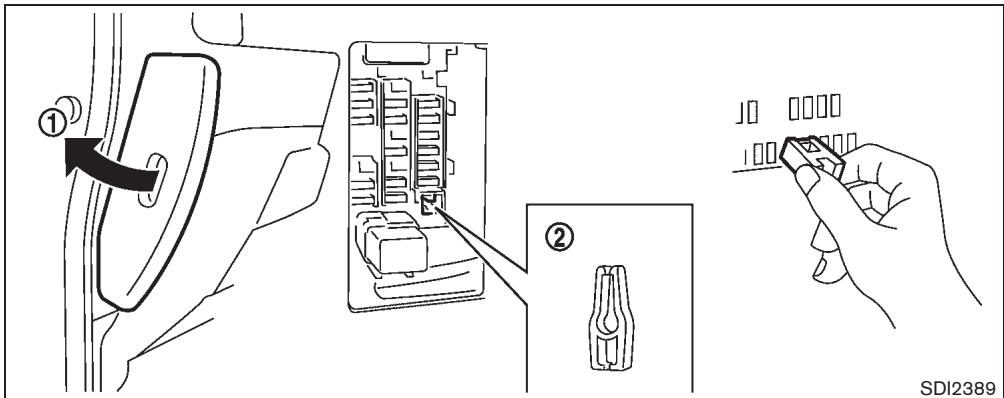 ①

②

SDI2389