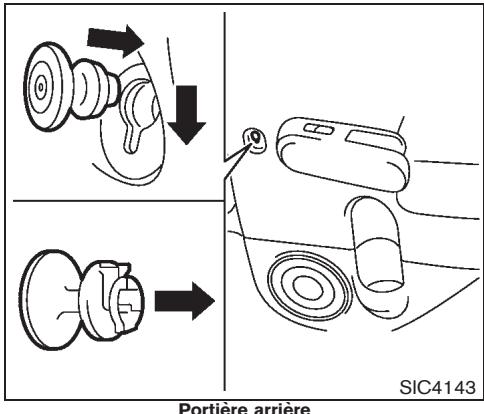 SIC4143

Portière arrière