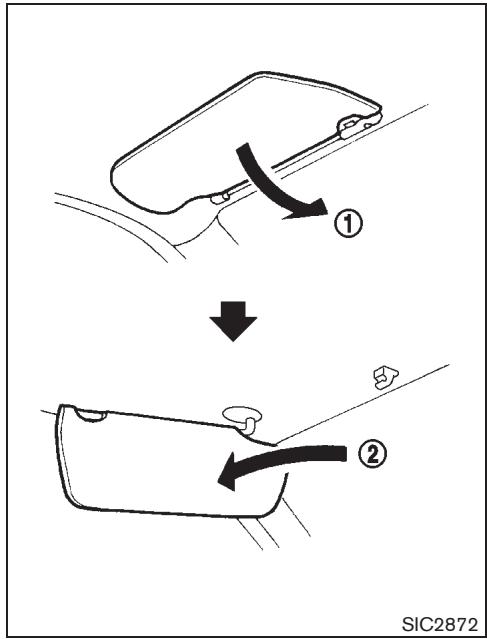 ①

②

SIC2872