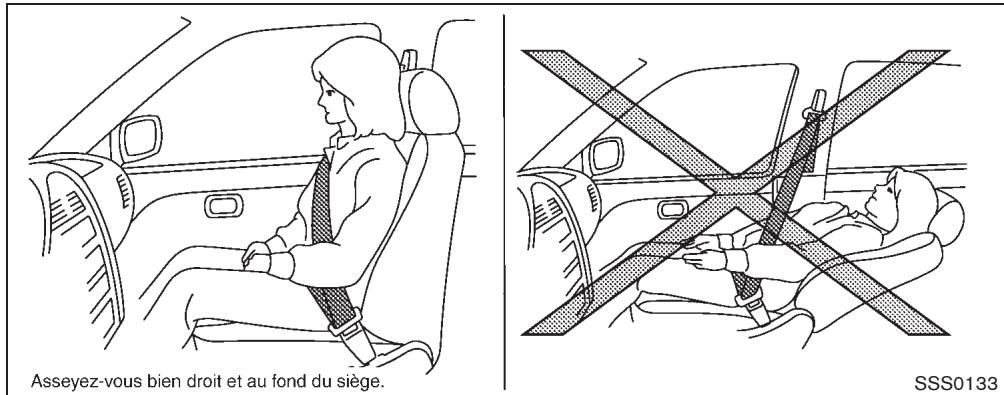 Asseyez-vous bien droit et au fond du siège.

SSS0133