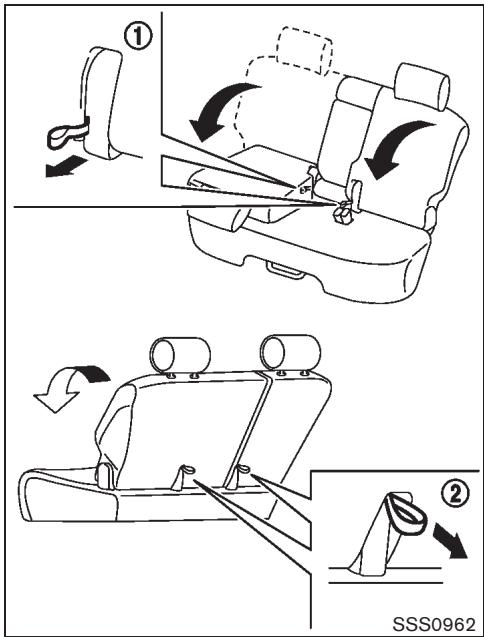 ①

②

SSS0962