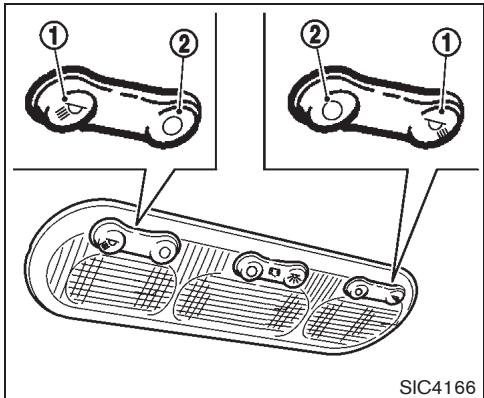 ①
②
②
①
SIC4166