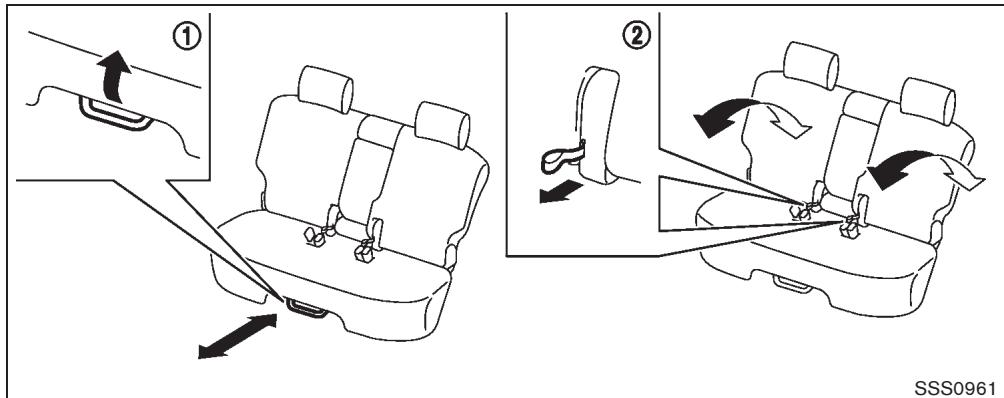 ①

②

SSS0961