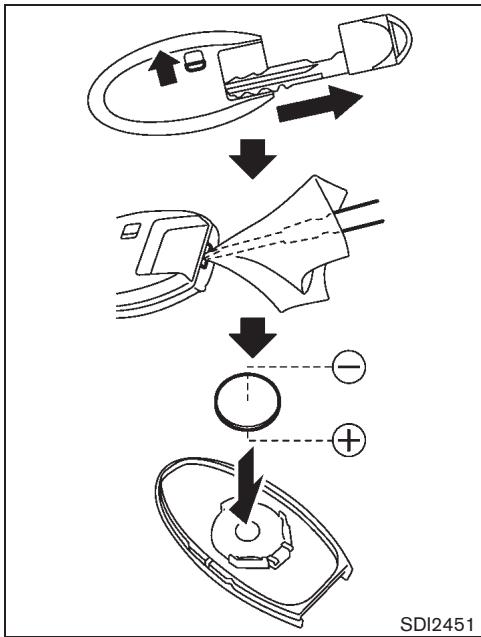 −

+

SDI2451