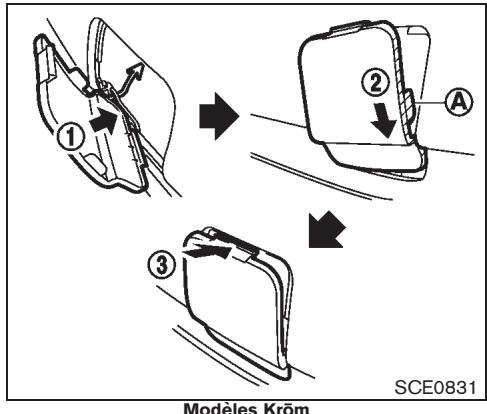 1

2

A

3

SCE0831

Modèles Krōm