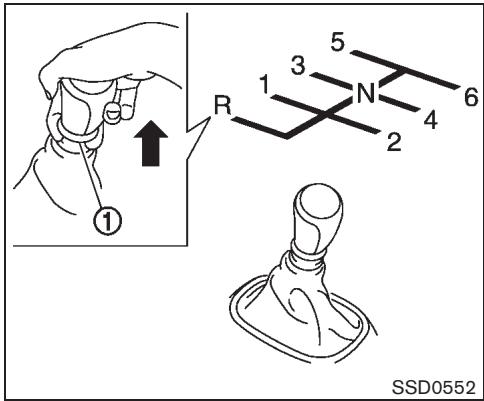 1

R
1
3
5
N
2
4
6

SSD0552