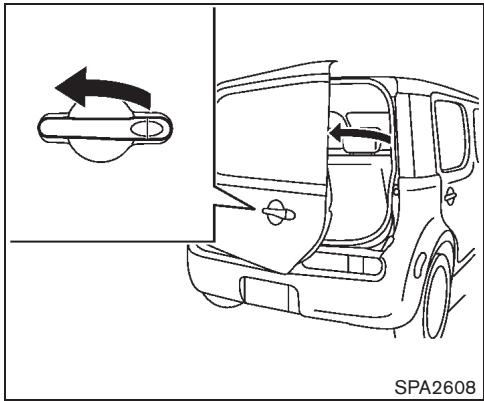 SPA2608